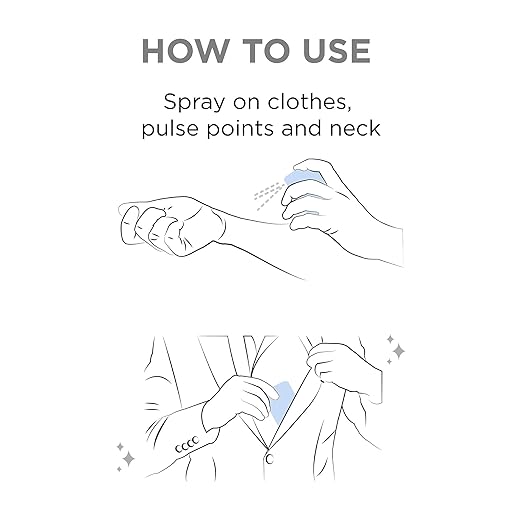 HOW TO USE

Spray on clothes, pulse points and neck